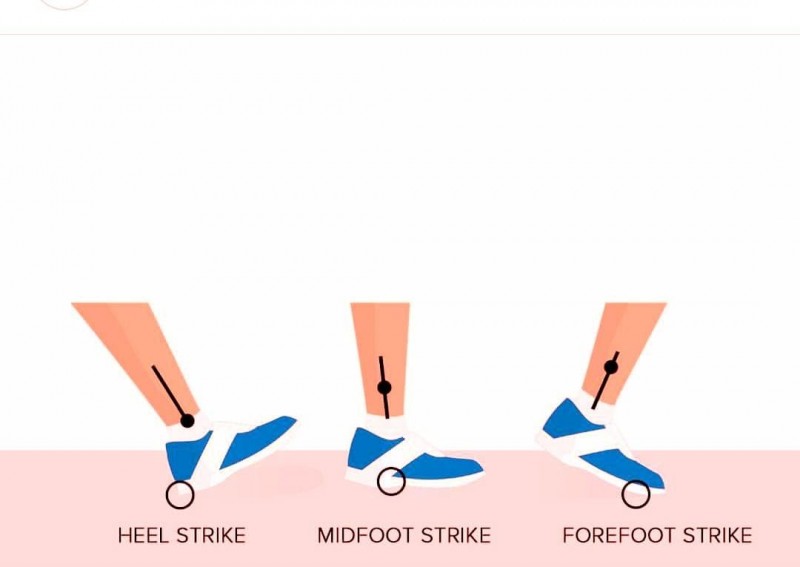 HEEL STRIKE

MIDFOOT STRIKE

FOREFOOT STRIKE